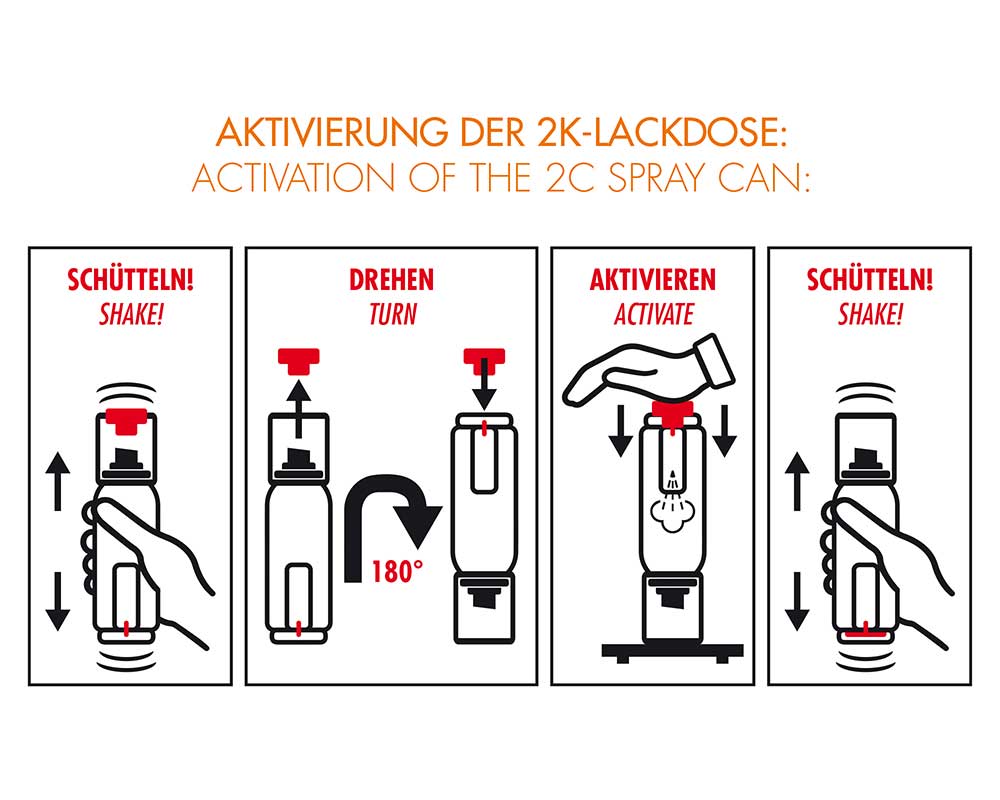 AKTIVIERUNG DER 2K-LACKDOSE:
ACTIVATION OF THE 2C SPRAY CAN:

SCHÜTTELN!
SHAKE!

DREHEN
TURN

180°

AKTIVIEREN
ACTIVATE

SCHÜTTELN!
SHAKE!